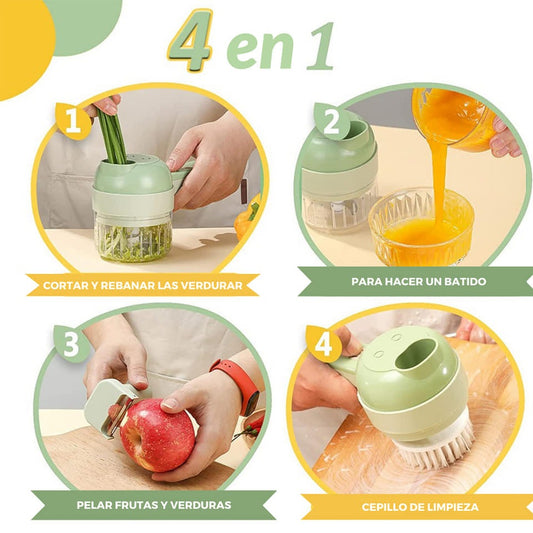 4 en 1

1

CORTAR Y REBANAR LAS VERDURAR

2

PARA HACER UN BATIDO

3

PELAR FRUTAS Y VERDURAS

4

CEPILLO DE LIMPIEZA